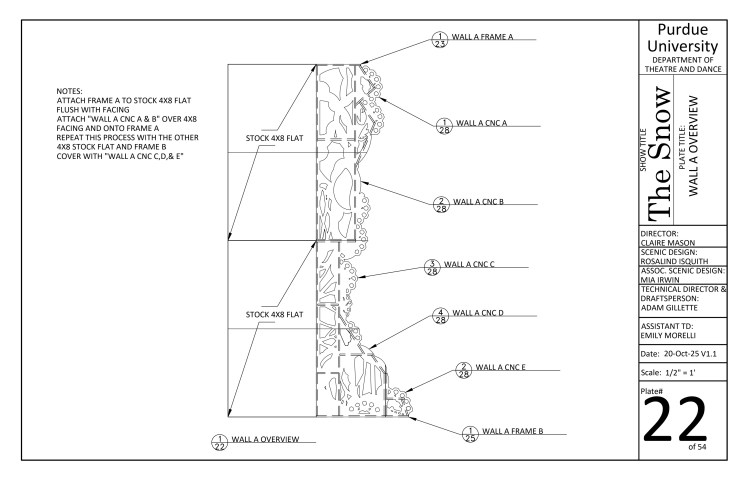 NOTES:
ATTACH FRAME A TO STOCK 4X8 FLAT FLUSH WITH FACING
ATTACH "WALL A CNC A & B" OVER 4X8 FACING AND ONTO FRAME A
REPEAT THIS PROCESS WITH THE OTHER 4X8 STOCK FLAT AND FRAME B
COVER WITH "WALL A CNC C,D,& E"

STOCK 4X8 FLAT

STOCK 4X8 FLAT

$\frac{1}{23}$ WALL A FRAME A

$\frac{1}{28}$ WALL A CNC A

$\frac{2}{28}$ WALL A CNC B

$\frac{3}{28}$ WALL A CNC C

$\frac{4}{28}$ WALL A CNC D

$\frac{2}{28}$ WALL A CNC E

$\frac{1}{25}$ WALL A FRAME B

$\frac{1}{22}$ WALL A OVERVIEW

Purdue University
DEPARTMENT OF THEATRE AND DANCE

SHOW TITLE
The Snow
PLATE TITLE:
WALL A OVERVIEW

DIRECTOR:
CLAIRE MASON
SCENIC DESIGN:
ROSALIND ISQUITH
ASSOC. SCENIC DESIGN:
MIA IRWIN
TECHNICAL DIRECTOR & DRAFTSPERSON:
ADAM GILLETTE

ASSISTANT TD:
EMILY MORELLI

Date: 20-Oct-25 V1.1

Scale: 1/2" = 1'

Plate#
22
of 54